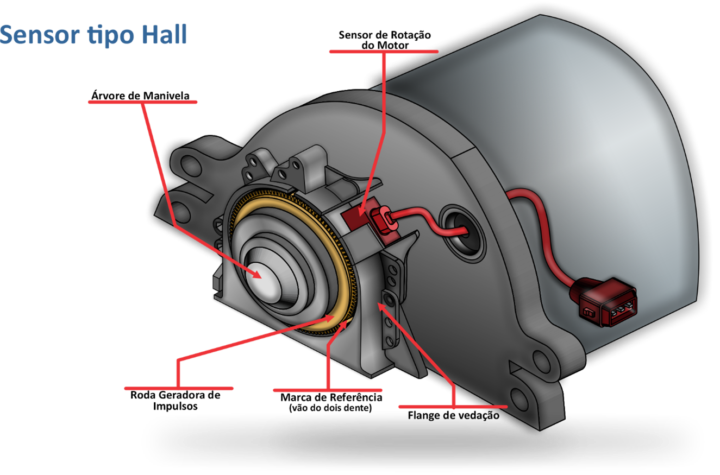 Sensor tipo Hall

Sensor de Rotação do Motor

Árvore de Manivela

Roda Geradora de Impulsos

Marca de Referência
(vão do dois dente)

Flange de vedação