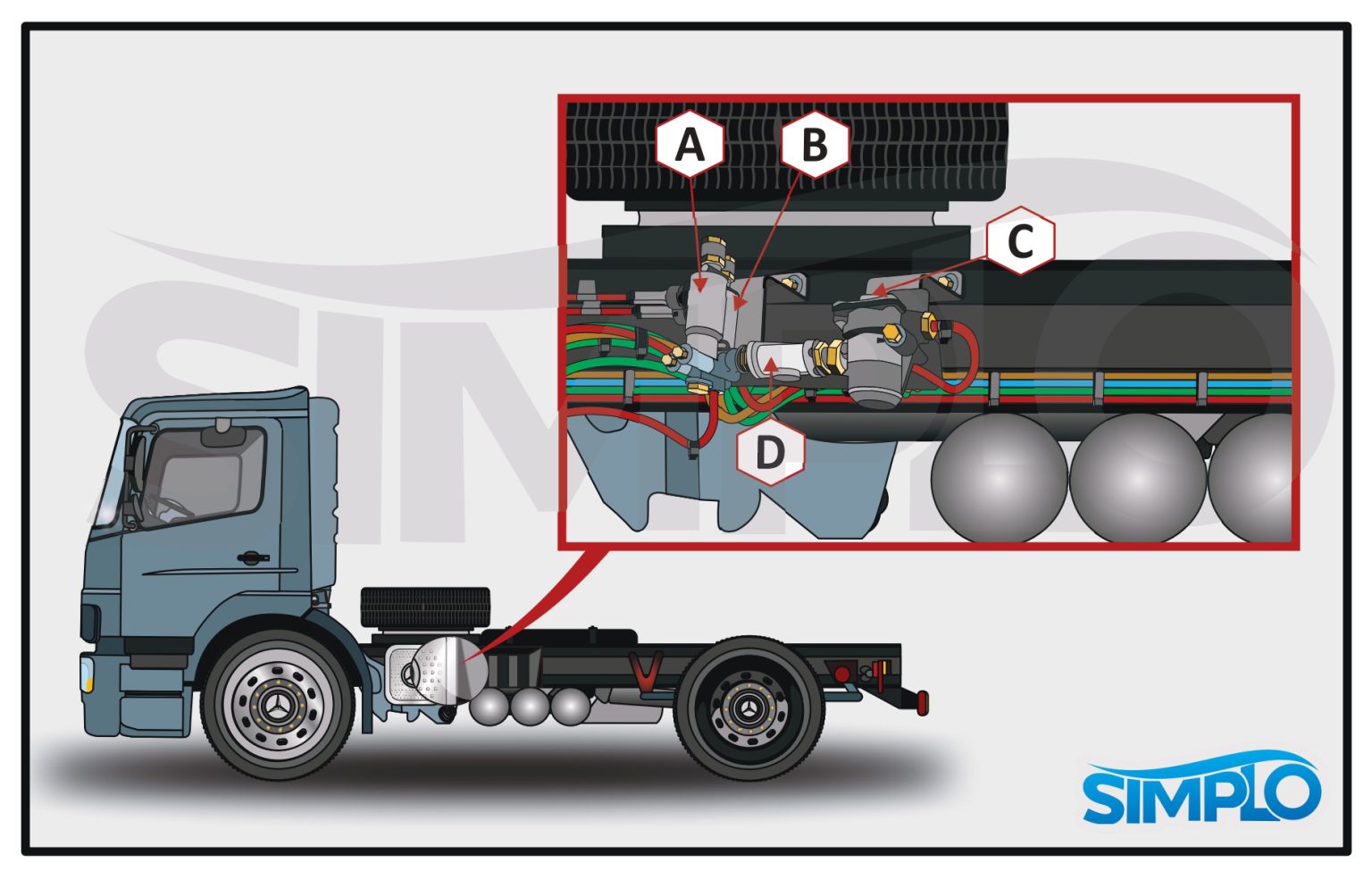 A

B

C

D

SIMPLO

SIMPLO